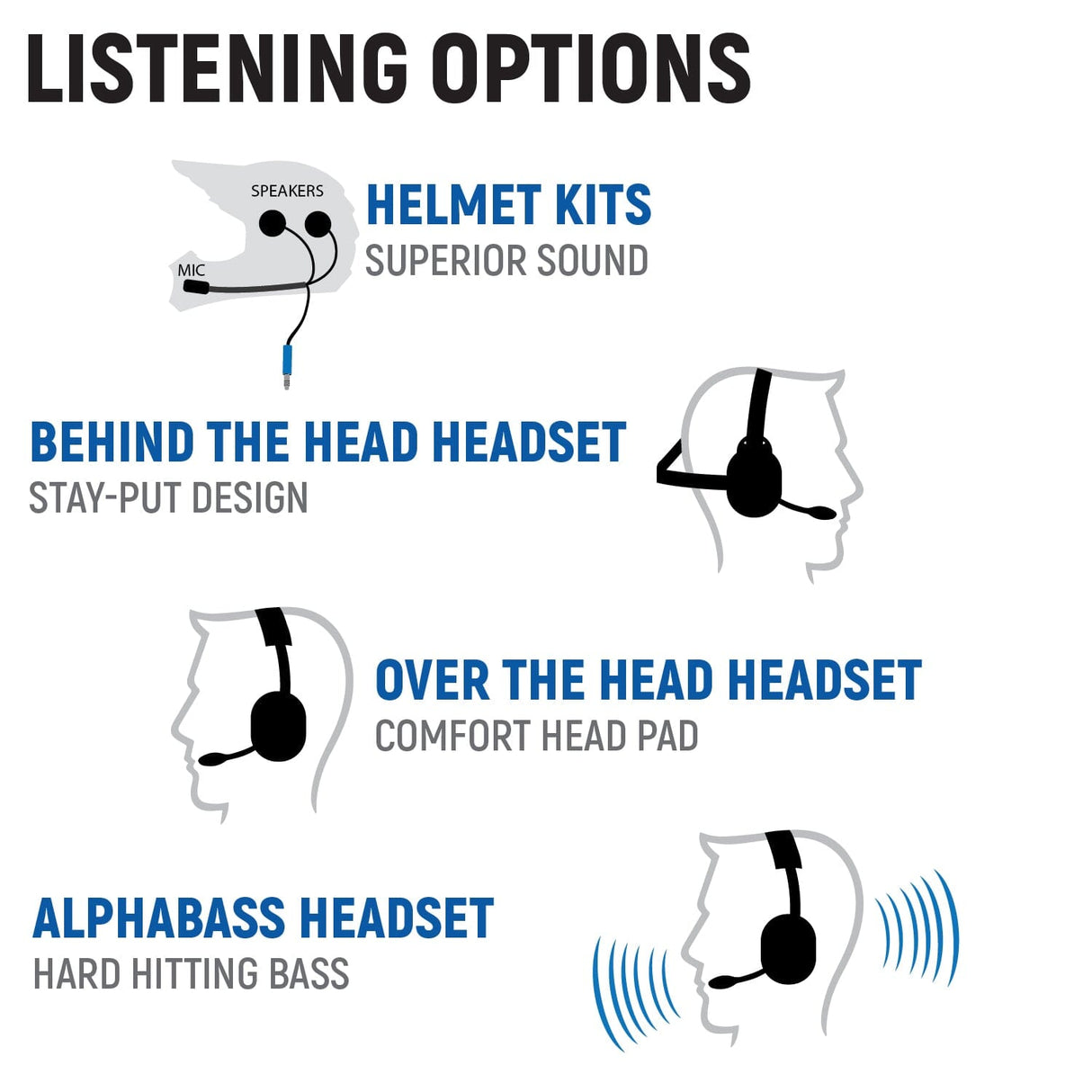 LISTENING OPTIONS

SPEAKERS

MIC

HELMET KITS
SUPERIOR SOUND

BEHIND THE HEAD HEADSET
STAY-PUT DESIGN

OVER THE HEAD HEADSET
COMFORT HEAD PAD

ALPHABASS HEADSET
HARD HITTING BASS