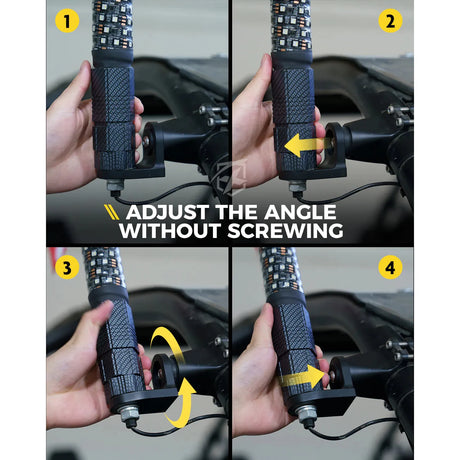 1

2

ADJUST THE ANGLE WITHOUT SCREWING

3

4